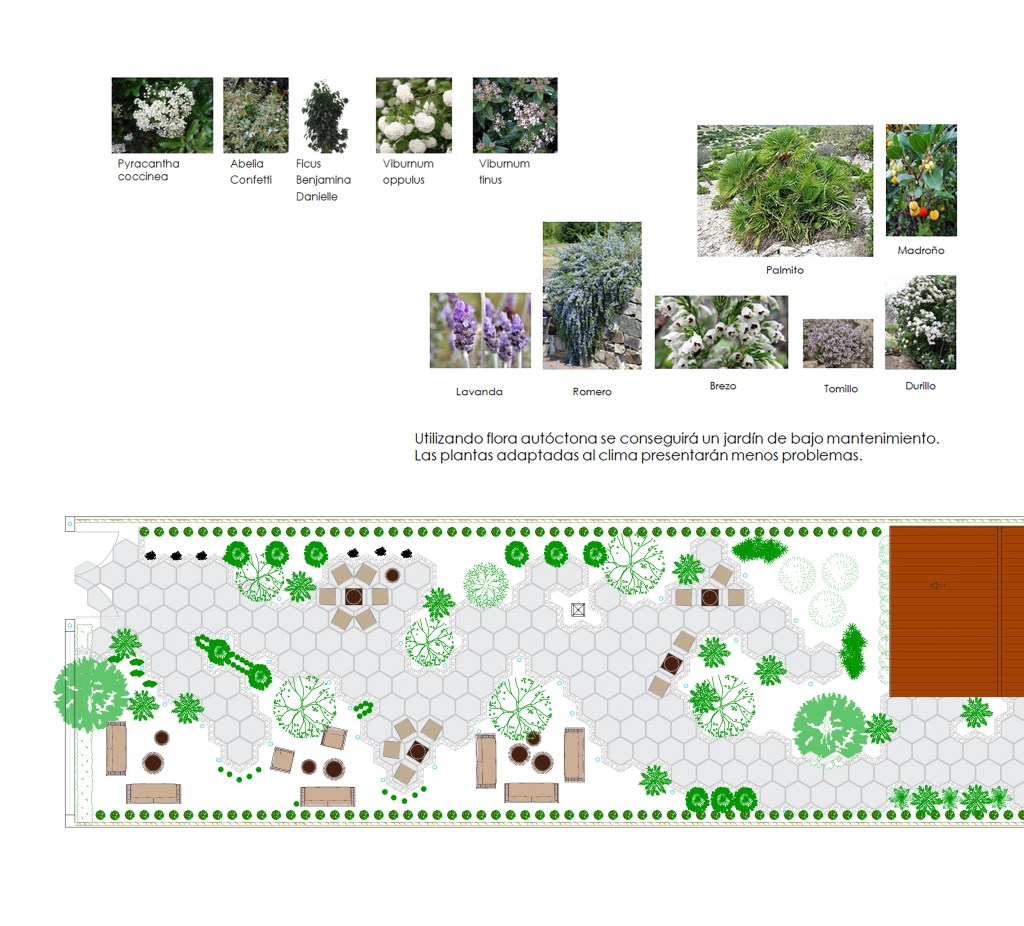 Pyracantha coccinea

Abelia Confetti

Ficus Benjamina Danielle

Viburnum oppulus

Viburnum tinus

Palmito

Madroño

Lavanda

Romero

Brezo

Tomillo

Durillo

Utilizando flora autóctona se conseguirá un jardín de bajo mantenimiento. Las plantas adaptadas al clima presentarán menos problemas.